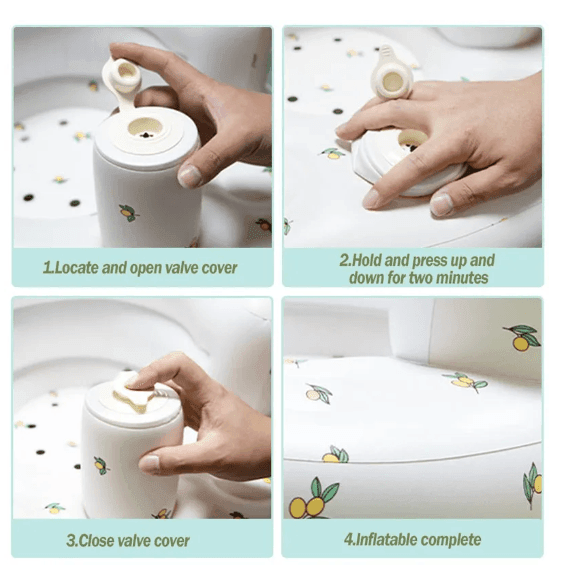 1.Locate and open valve cover

2.Hold and press up and down for two minutes

3.Close valve cover

4.Inflatable complete